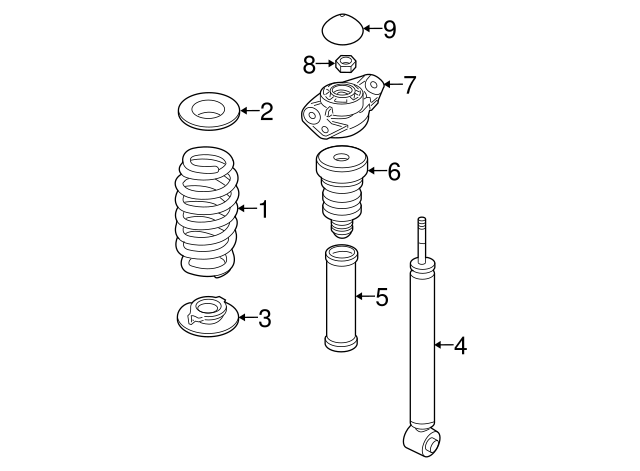 9
8
7
2
6
1
5
3
4