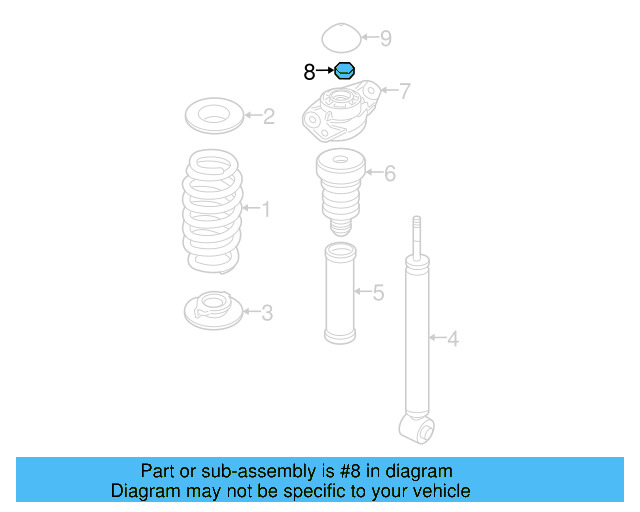 9
8
7
2
6
1
5
3
4

Part or sub-assembly is #8 in diagram
Diagram may not be specific to your vehicle