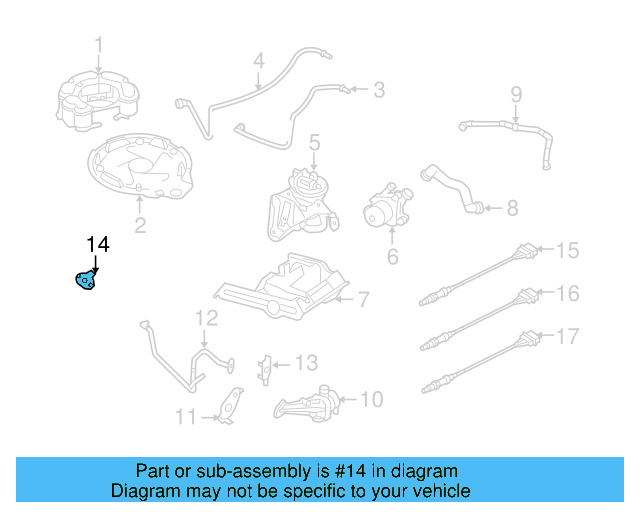 1
4
3
9
5
2
8
6
14
15
7
16
12
17
13
10
11

Part or sub-assembly is #14 in diagram
Diagram may not be specific to your vehicle