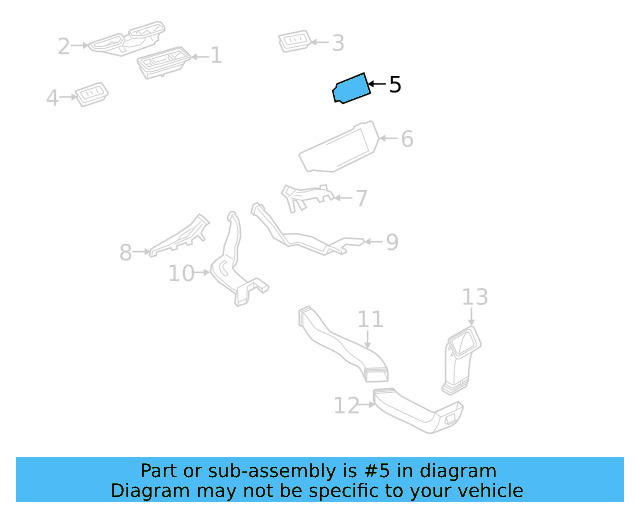 2
1
3
4
5
6
7
8
9
10
11
13
12

Part or sub-assembly is #5 in diagram
Diagram may not be specific to your vehicle