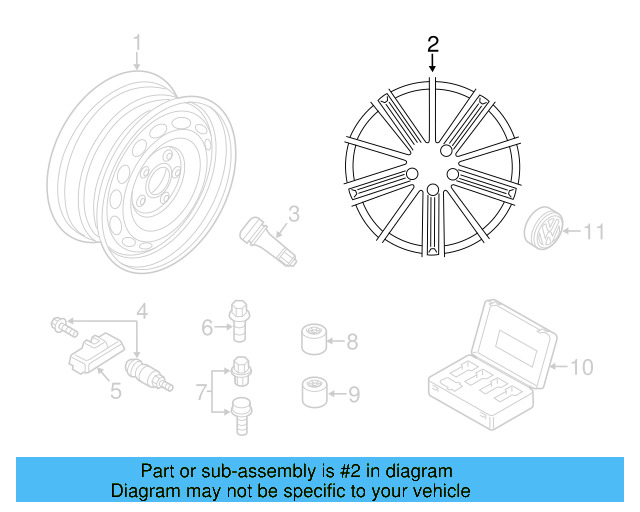 1

2

3

11

4

6

8

5

7

9

10

Part or sub-assembly is #2 in diagram
Diagram may not be specific to your vehicle