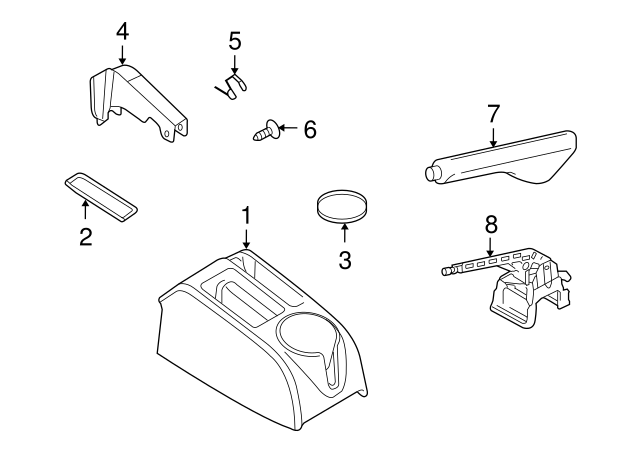 4
5
6
7
2
1
3
8