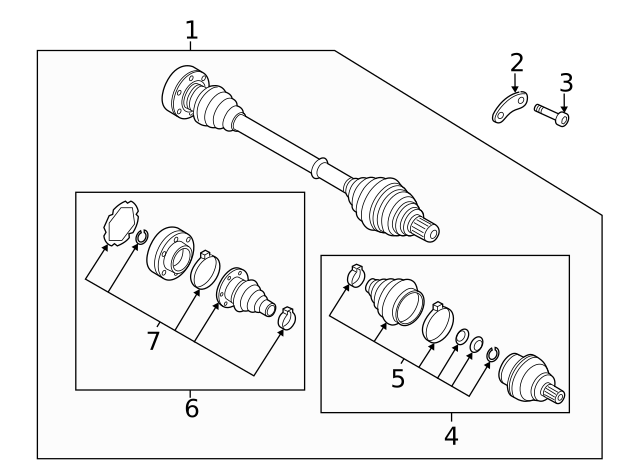 1
2
3
7
6
5
4