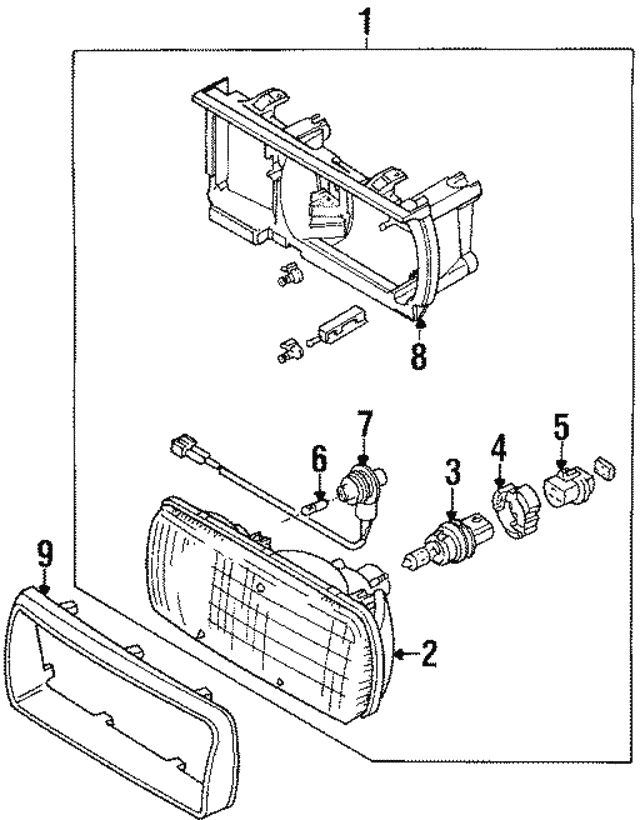 1
8
7
6
5
4
3
9
2