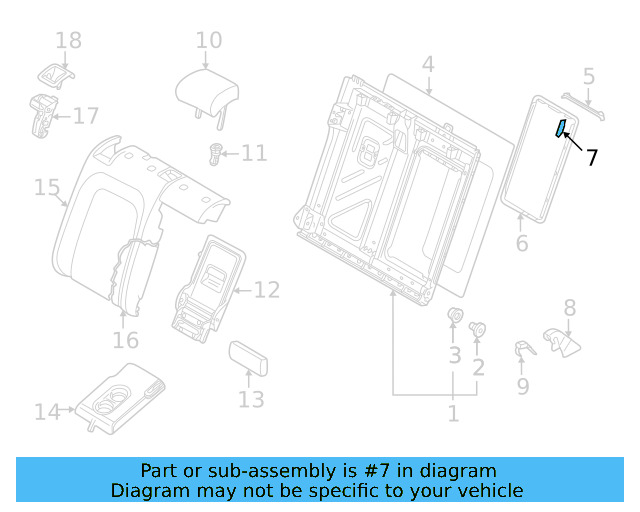 18
10
4
5
17
7
11
15
6
12
8
16
3
2
9
13
14
1

Part or sub-assembly is #7 in diagram
Diagram may not be specific to your vehicle