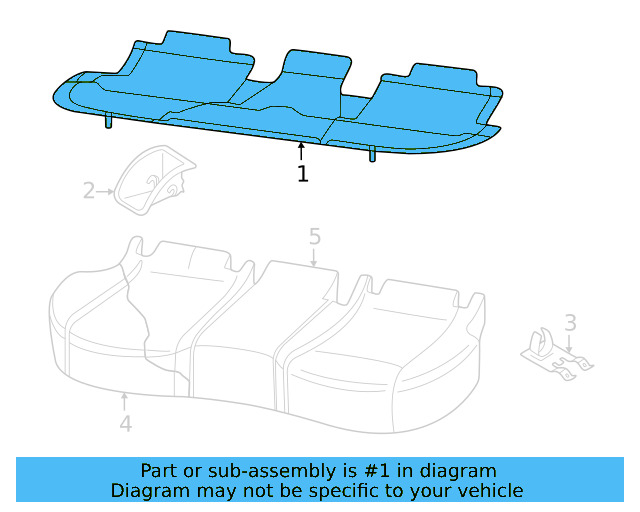 1
2
5
3
4

Part or sub-assembly is #1 in diagram
Diagram may not be specific to your vehicle