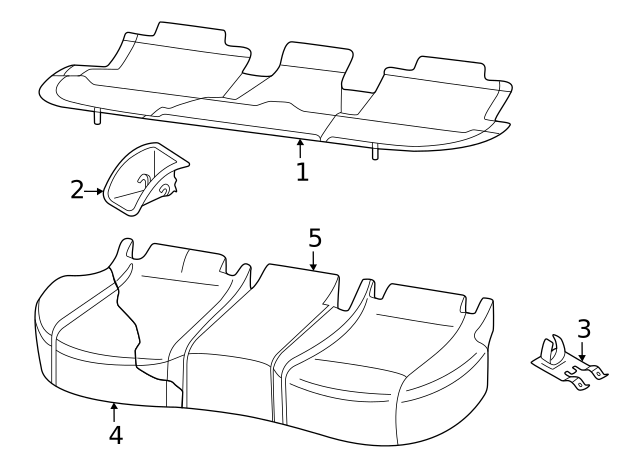 1
2
5
3
4