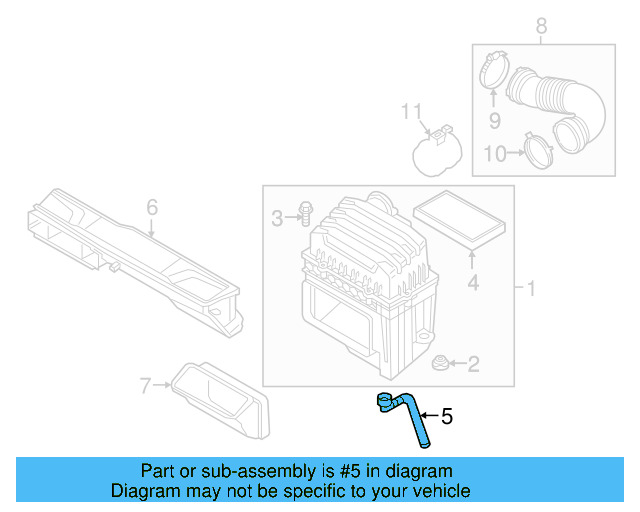 8

9

10

11

6

3

4

1

2

7

5

Part or sub-assembly is #5 in diagram
Diagram may not be specific to your vehicle