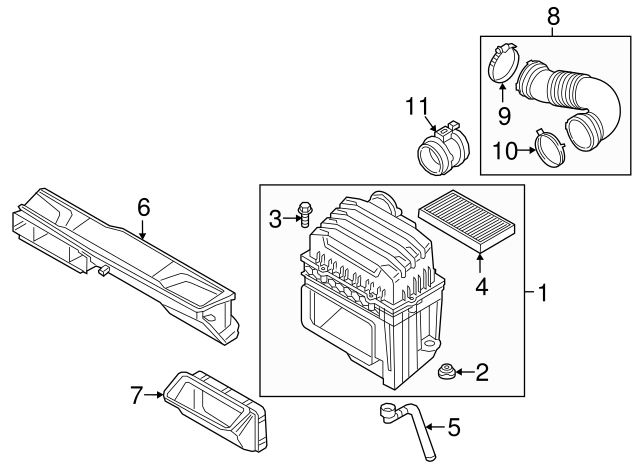 8
9
11
10
6
3
4
1
2
7
5