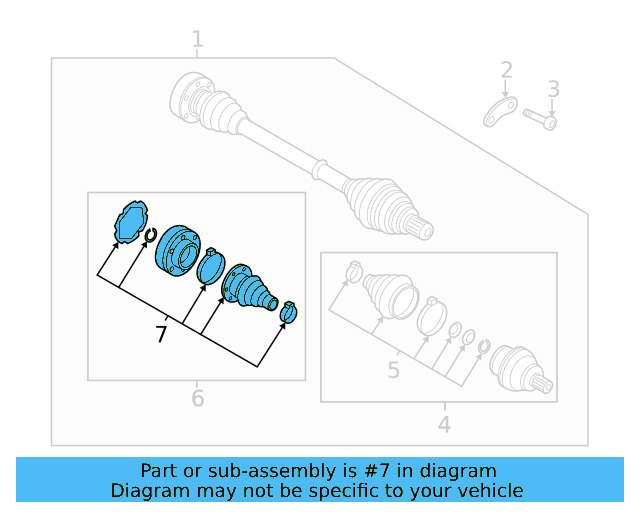 1
2
3
7
6
5
4

Part or sub-assembly is #7 in diagram
Diagram may not be specific to your vehicle