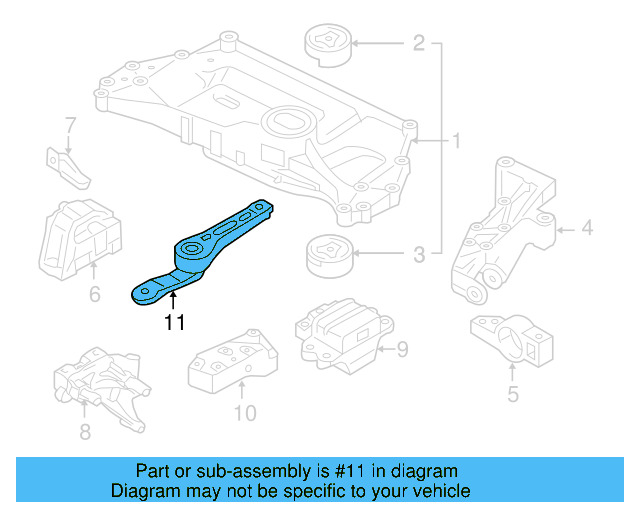 2
1
7
4
3
6
11
9
5
10
8

Part or sub-assembly is #11 in diagram
Diagram may not be specific to your vehicle