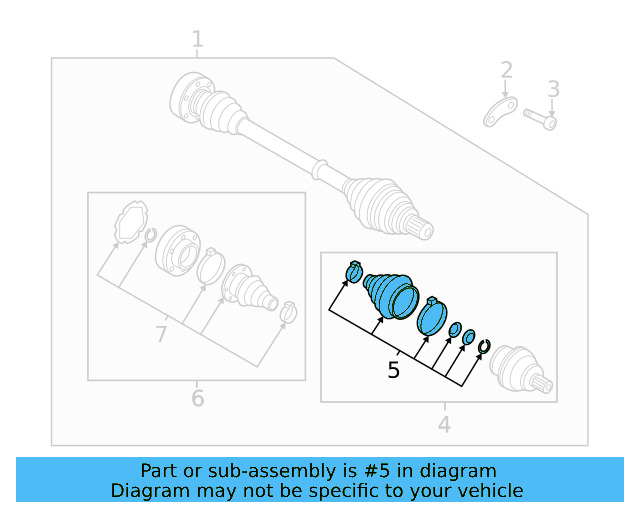 1
2
3
7
6
5
4

Part or sub-assembly is #5 in diagram
Diagram may not be specific to your vehicle