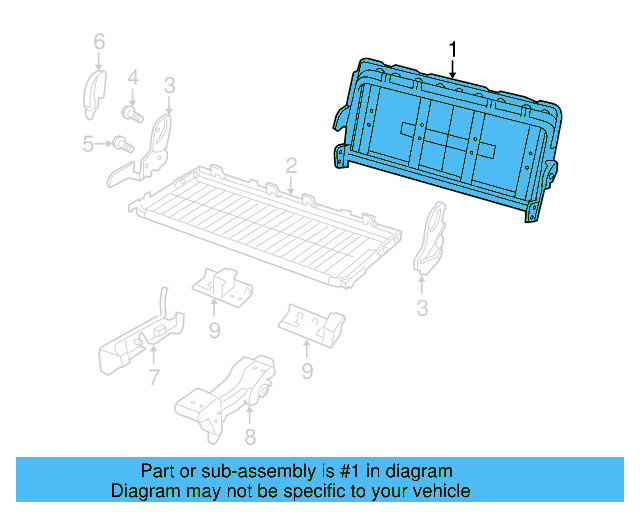 6
4
3
1
5
2
3
9
9
7
8

Part or sub-assembly is #1 in diagram
Diagram may not be specific to your vehicle