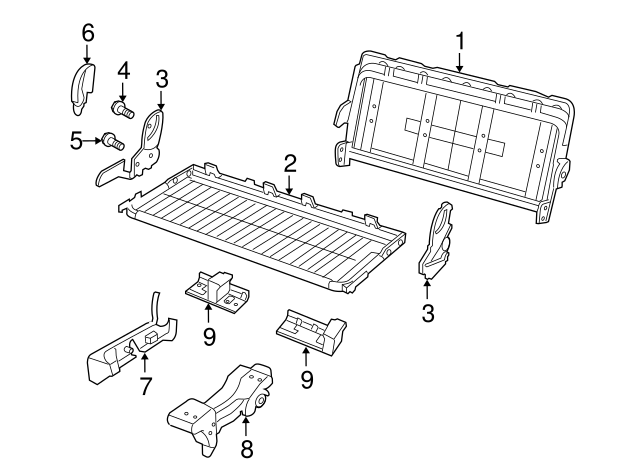 6
4
3
1
5
2
3
9
9
7
8