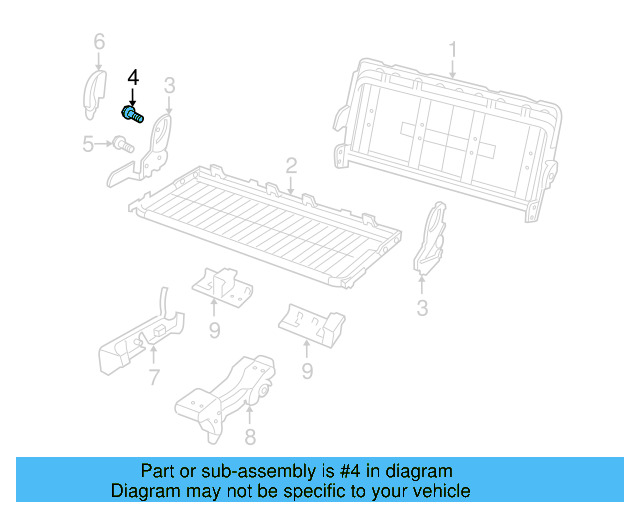 6
4
3
1
5
2
3
9
9
7
8

Part or sub-assembly is #4 in diagram
Diagram may not be specific to your vehicle