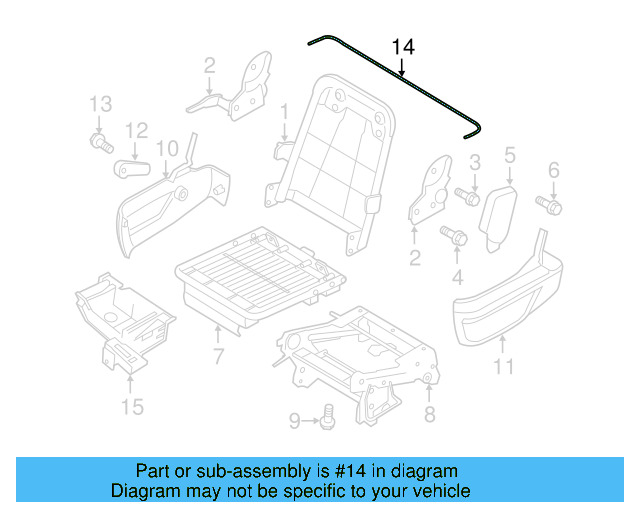 14
2
13
12
10
1
3
5
6
2
4
7
11
15
9
8

Part or sub-assembly is #14 in diagram
Diagram may not be specific to your vehicle