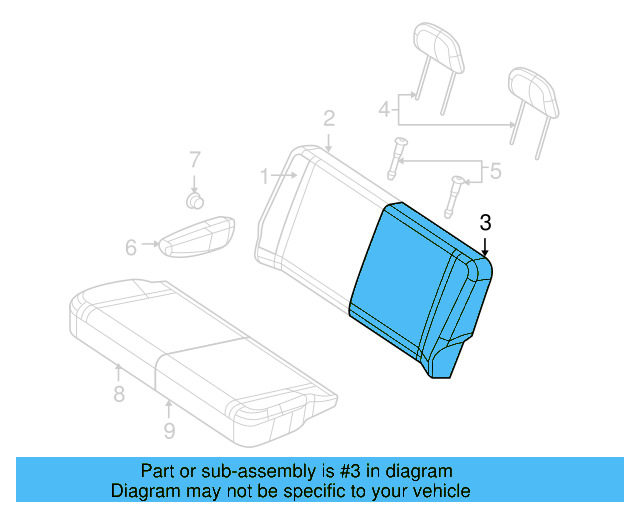 2
4
7
1
5
3
6
8
9

Part or sub-assembly is #3 in diagram
Diagram may not be specific to your vehicle