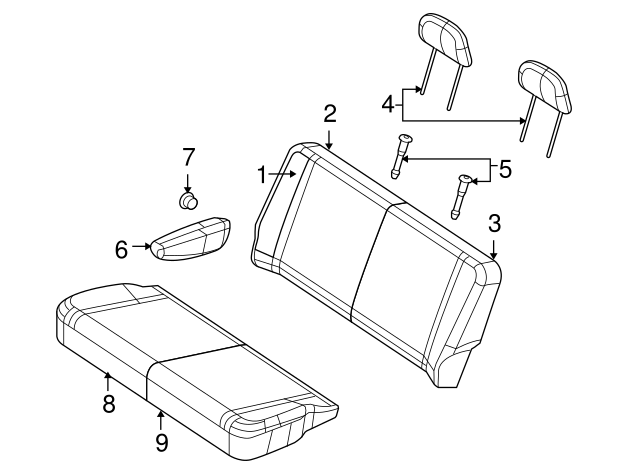 4
2
7
1
5
3
6
8
9