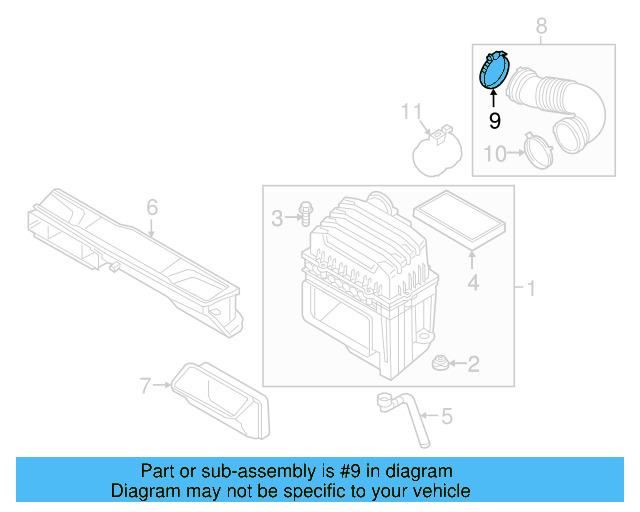 8
9
11
10
6
3
4
1
2
7
5

Part or sub-assembly is #9 in diagram
Diagram may not be specific to your vehicle