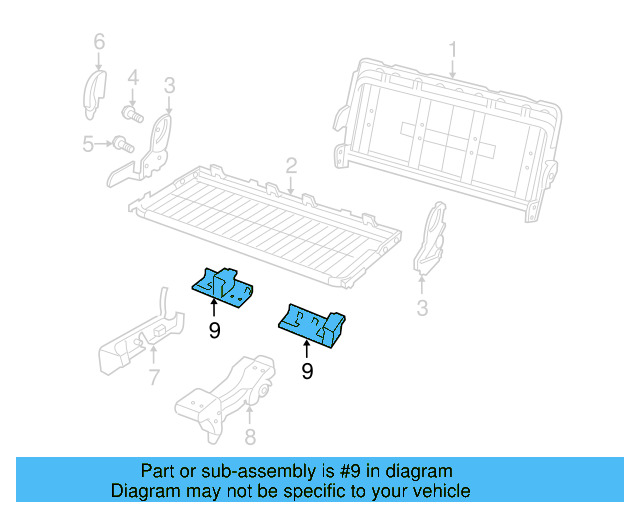 6
4
3
1
5
2
3
9
9
7
8

Part or sub-assembly is #9 in diagram
Diagram may not be specific to your vehicle