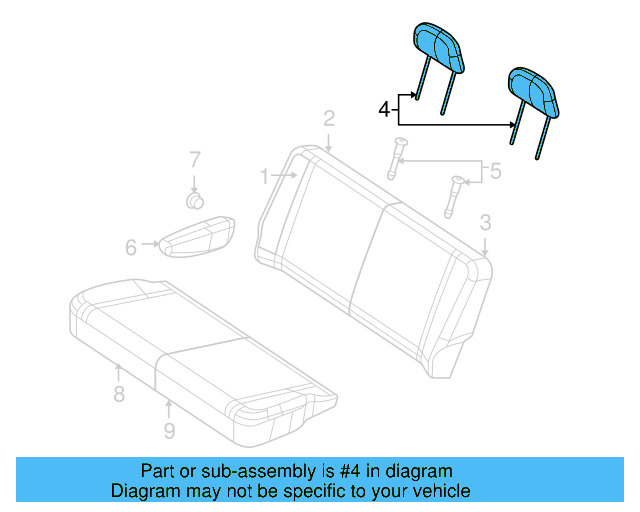 4
2
7
1
5
3
6
8
9

Part or sub-assembly is #4 in diagram
Diagram may not be specific to your vehicle