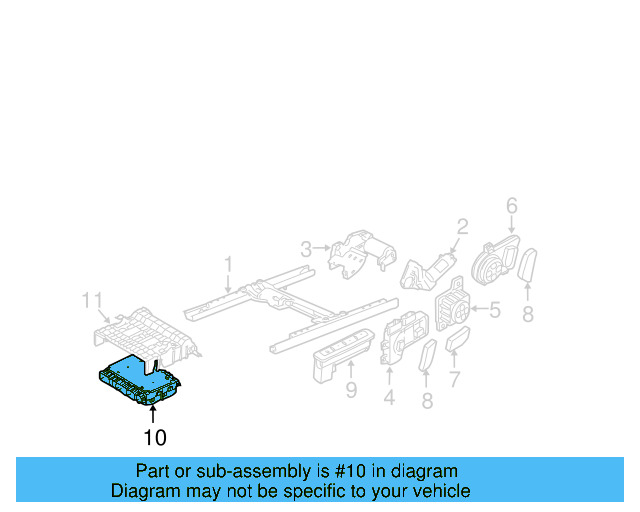 6
2
3
1
11
5
8
9
4
8
7
10

Part or sub-assembly is #10 in diagram
Diagram may not be specific to your vehicle