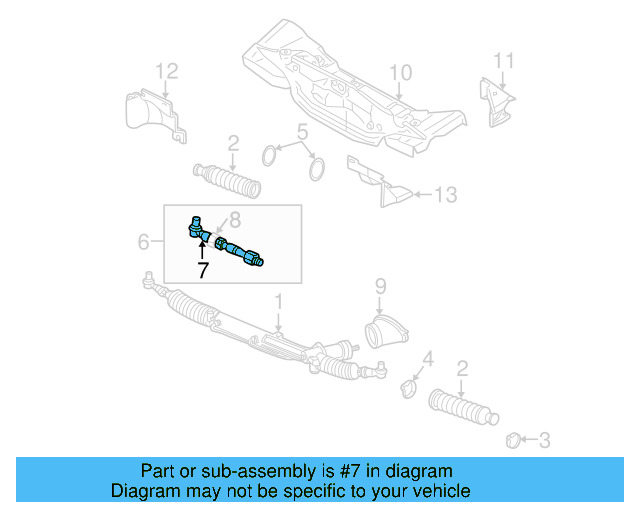 12
10
11
2
5
13
6
8
7
9
1
4
2
3

Part or sub-assembly is #7 in diagram
Diagram may not be specific to your vehicle