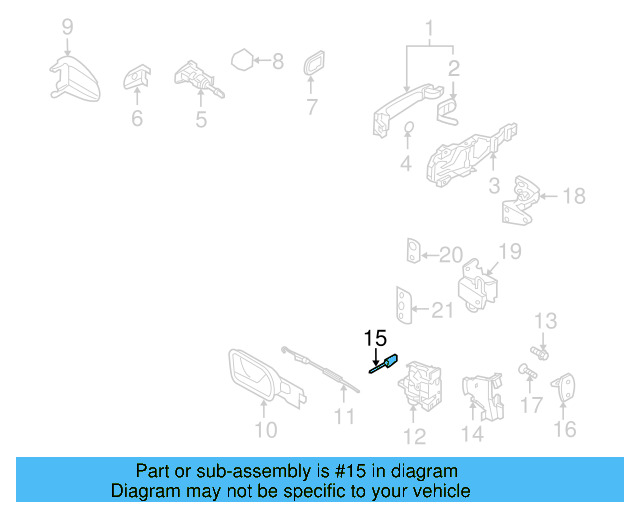 9
6
5
8
7
1
2
4
3
18
20
19
21
13
15
10
11
12
14
17
16
Part or sub-assembly is #15 in diagram
Diagram may not be specific to your vehicle