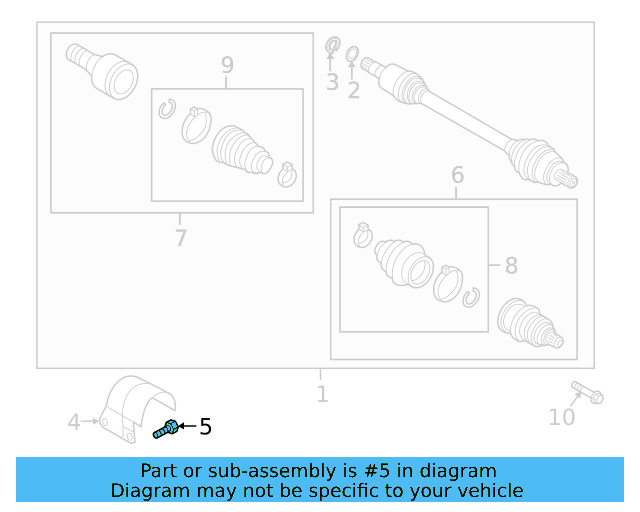 9
3
2
6
7
8
1
4
5
10

Part or sub-assembly is #5 in diagram
Diagram may not be specific to your vehicle