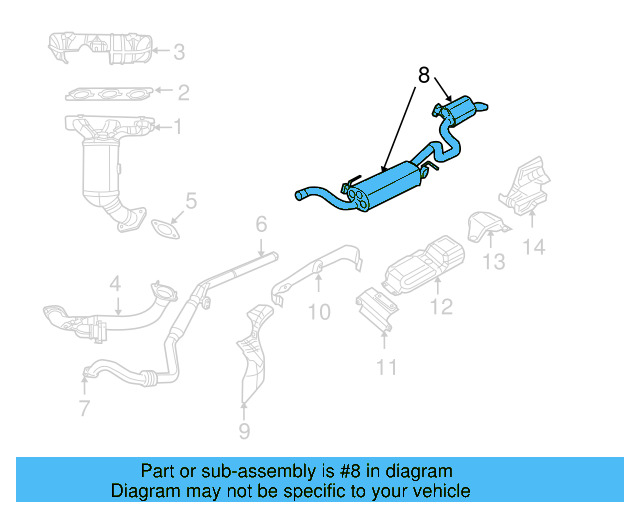 3
2
1
8
5
6
14
13
4
10
12
11
7
9

Part or sub-assembly is #8 in diagram
Diagram may not be specific to your vehicle