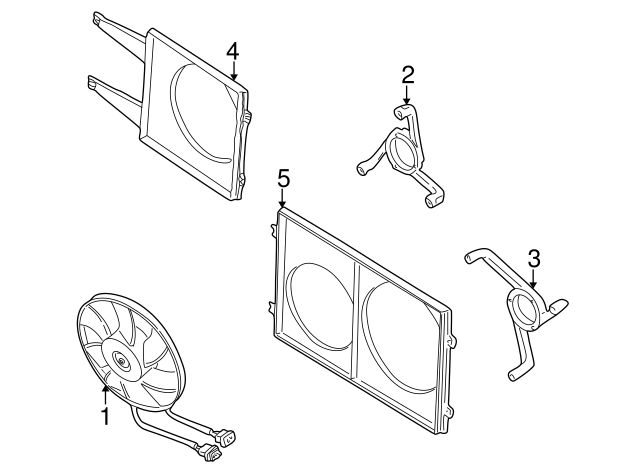 4
2
5
3
1