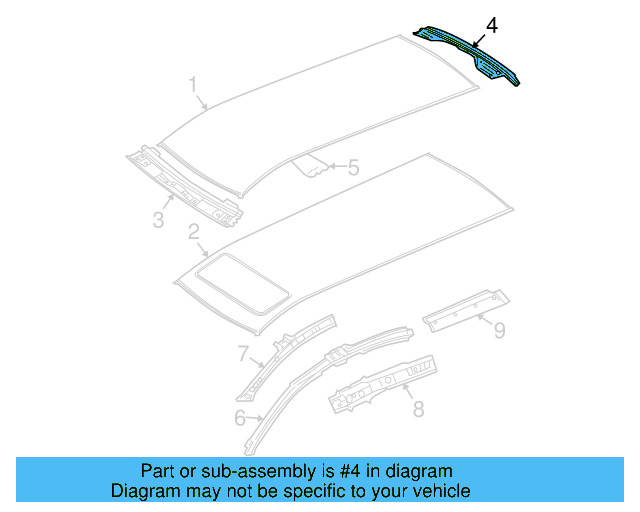 4
1
5
3
2
9
7
8
6

Part or sub-assembly is #4 in diagram
Diagram may not be specific to your vehicle