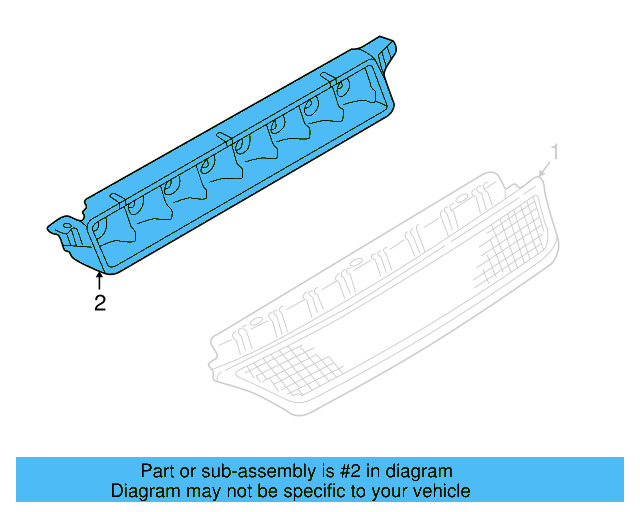 1

2

Part or sub-assembly is #2 in diagram
Diagram may not be specific to your vehicle