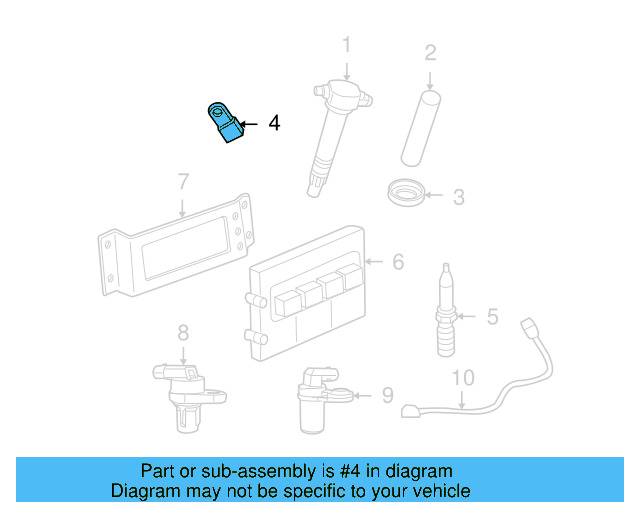 1
2
4
3
7
6
5
8
9
10

Part or sub-assembly is #4 in diagram
Diagram may not be specific to your vehicle