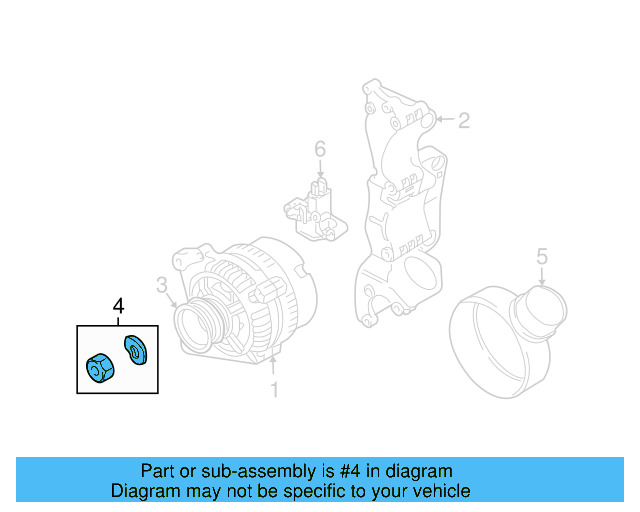 2
6
5
3
4
1

Part or sub-assembly is #4 in diagram
Diagram may not be specific to your vehicle