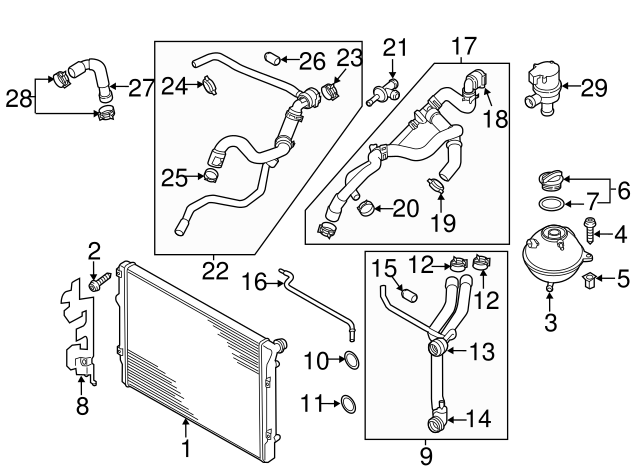 28
27
24
26
23
25
22
21
17
18
20
19
29
6
7
4
5
3
2
8
1
16
10
11
15
12
12
13
14
9