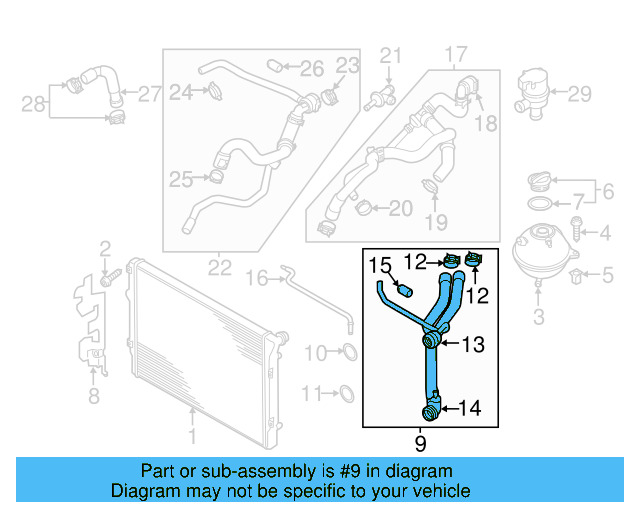 28
27
24
26
23
25
22
21
17
18
20
19
29
6
7
4
5
3
2
8
1
16
10
11
15
12
12
13
14
9

Part or sub-assembly is #9 in diagram
Diagram may not be specific to your vehicle