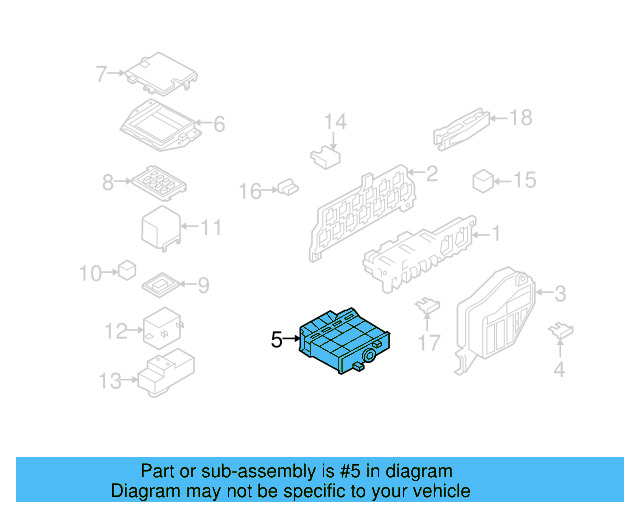 7
6
14
18
8
16
2
15
11
1
10
9
3
12
5
17
4
13

Part or sub-assembly is #5 in diagram
Diagram may not be specific to your vehicle