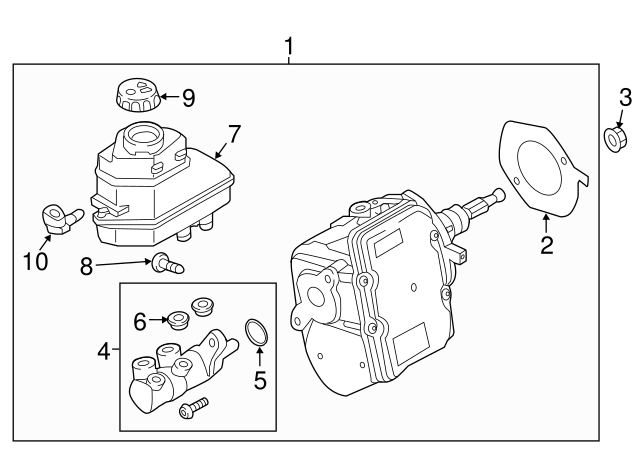 1
9
3
7
2
10
8
6
4
5