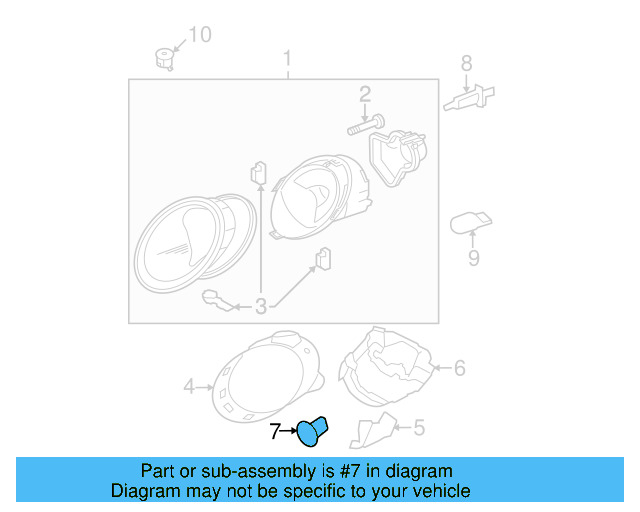 10
1
8
2
9
3
4
6
7
5
Part or sub-assembly is #7 in diagram
Diagram may not be specific to your vehicle