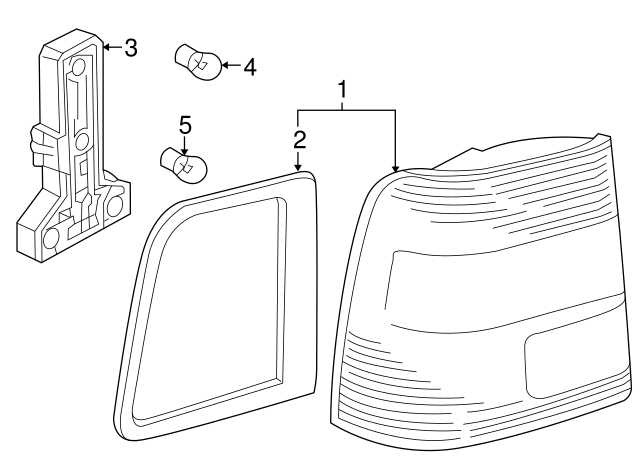 3
4
1
5
2