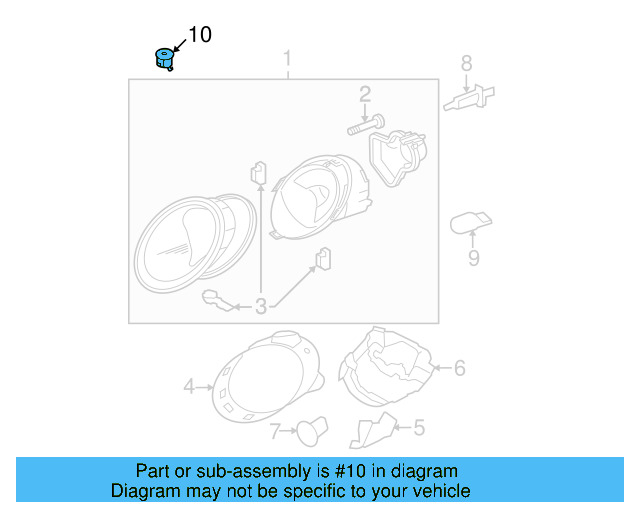 10
1
8
2
9
3
4
6
7
5
Part or sub-assembly is #10 in diagram
Diagram may not be specific to your vehicle