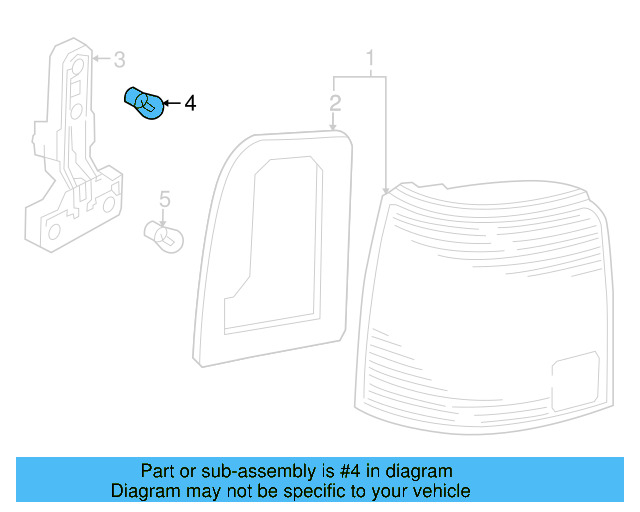 3

4

1

2

5

Part or sub-assembly is #4 in diagram
Diagram may not be specific to your vehicle