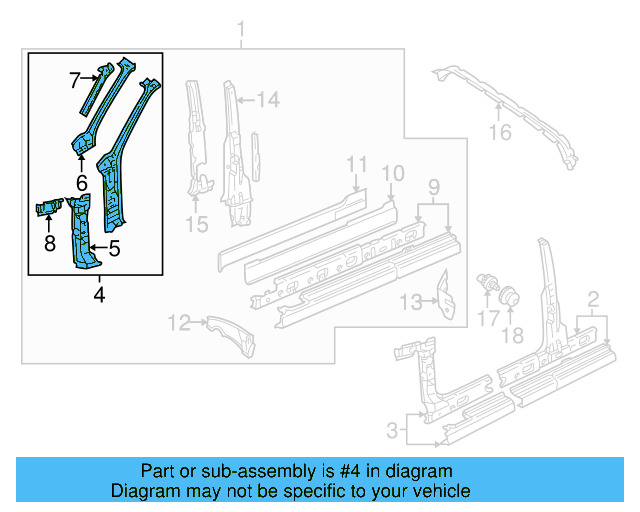 1
7
14
16
6
11
10
9
15
8
5
4
13
17
18
2
12
3

Part or sub-assembly is #4 in diagram
Diagram may not be specific to your vehicle