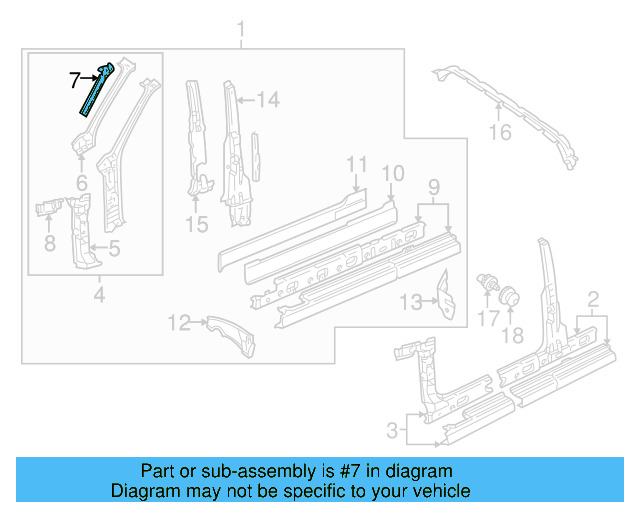 1
7
14
16
6
11
10
9
15
8
5
4
13
17
18
2
12
3

Part or sub-assembly is #7 in diagram
Diagram may not be specific to your vehicle