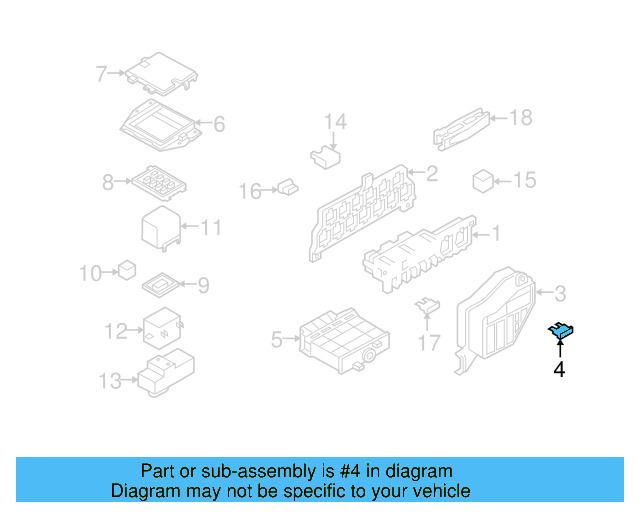 7
6
14
18
8
16
2
15
11
1
10
9
3
12
5
17
4
13

Part or sub-assembly is #4 in diagram
Diagram may not be specific to your vehicle