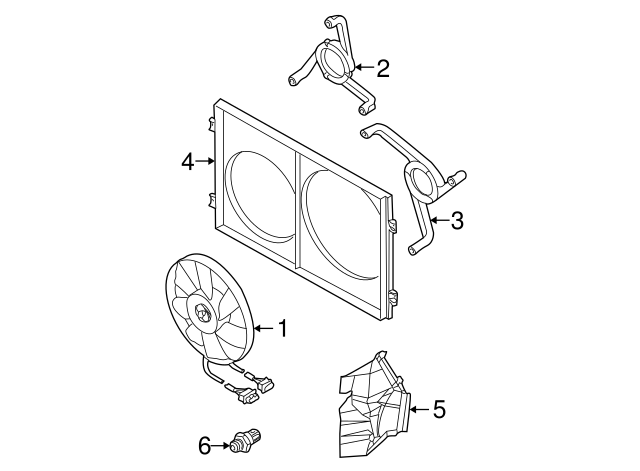 2
4
3
1
5
6