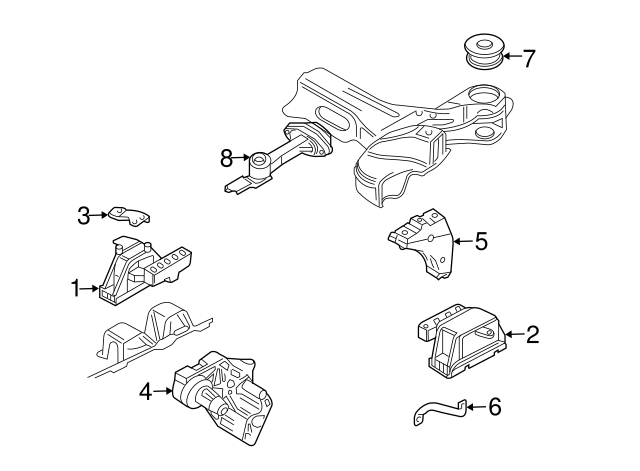 7
8
3
5
1
2
4
6