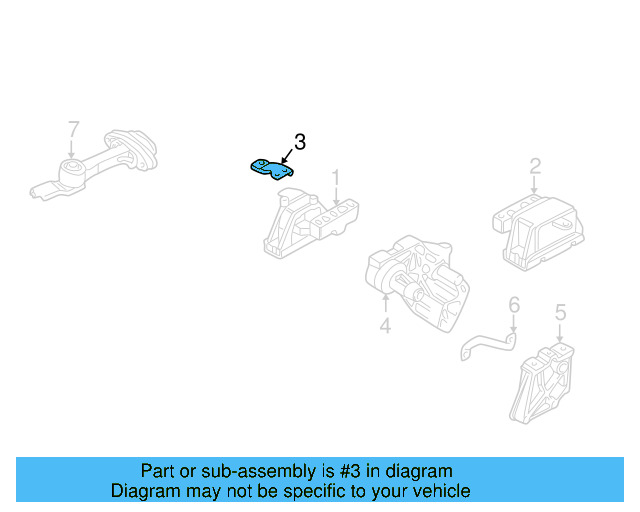 7
3
1
2
4
6
5

Part or sub-assembly is #3 in diagram
Diagram may not be specific to your vehicle