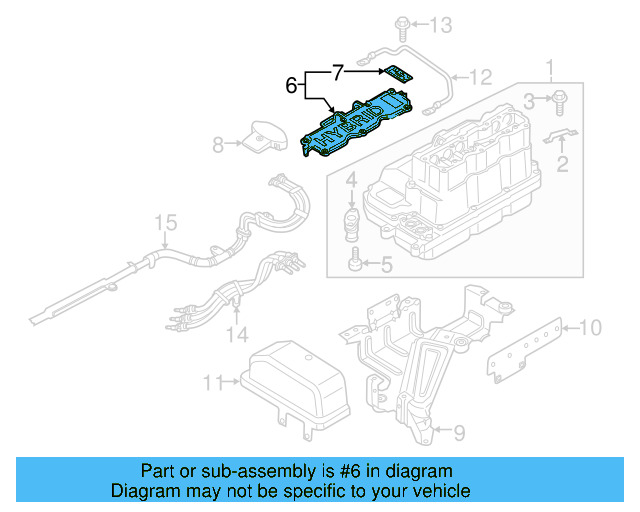 13
7
12
6
1
3
HYBRID
8
2
4
15
5
14
10
11
9
Part or sub-assembly is #6 in diagram
Diagram may not be specific to your vehicle